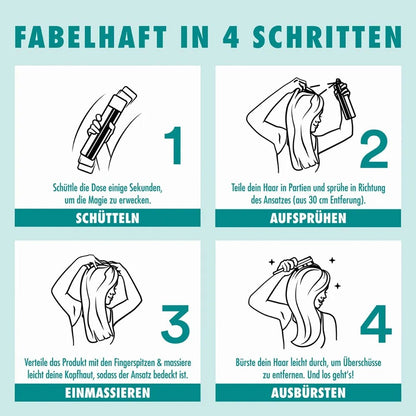 FABELHAFT IN 4 SCHRITTEN

1

Schüttle die Dose einige Sekunden, um die Magie zu erwecken.

SCHÜTTELN

2

Teile dein Haar in Partien und sprühe in Richtung des Ansatzes (aus 30 cm Entferung).

AUFSPRÜHEN

3

Verteile das Produkt mit den Fingerspitzen & massiere leicht deine Kopfhaut, sodass der Ansatz bedeckt ist.

EINMASSIEREN

4

Bürste dein Haar leicht durch, um Überschüsse zu entfernen. Und los geht's!

AUSBÜRSTEN